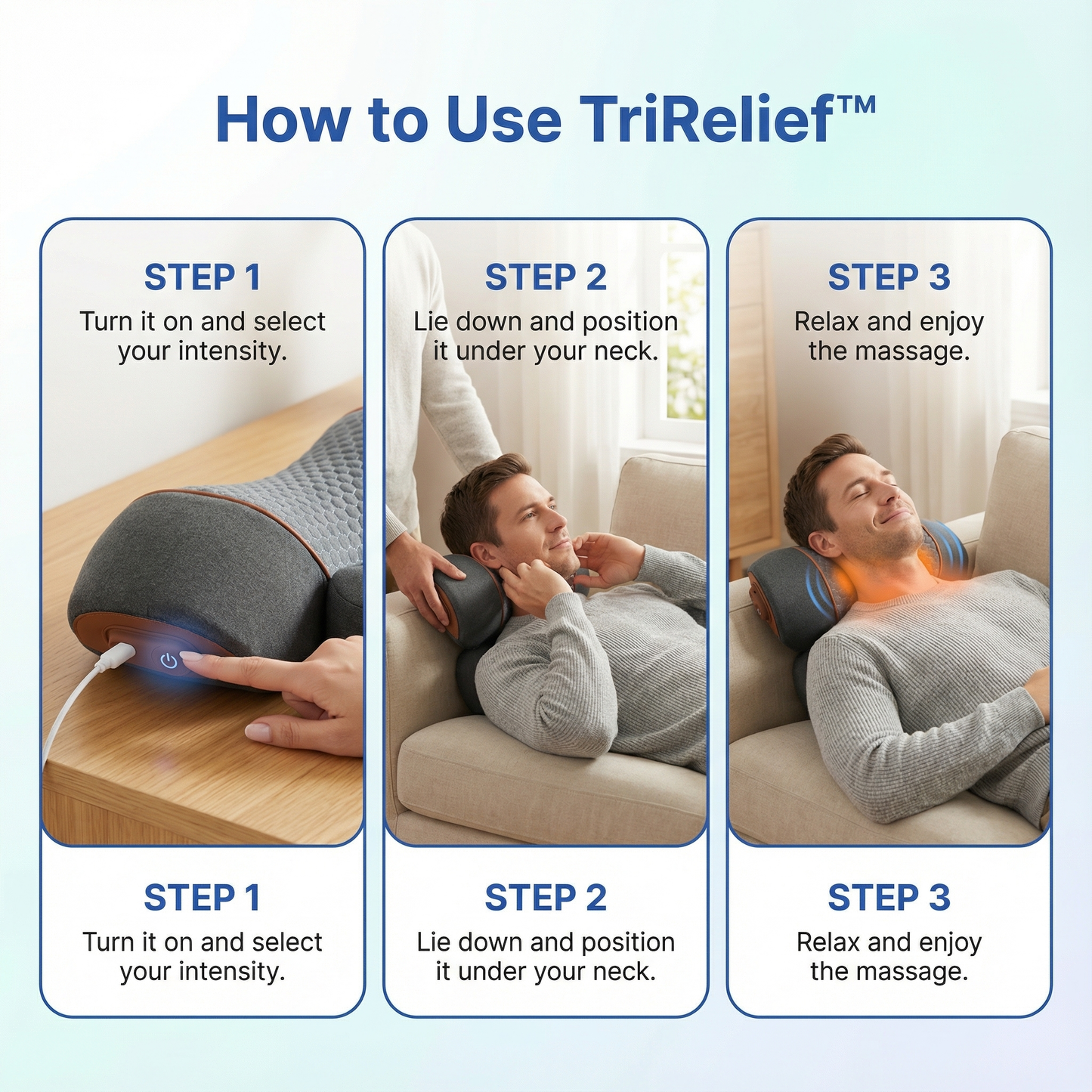 How to Use TriRelief™

STEP 1
Turn it on and select your intensity.

STEP 1
Turn it on and select your intensity.

STEP 2
Lie down and position it under your neck.

STEP 2
Lie down and position it under your neck.

STEP 3
Relax and enjoy the massage.

STEP 3
Relax and enjoy the massage.